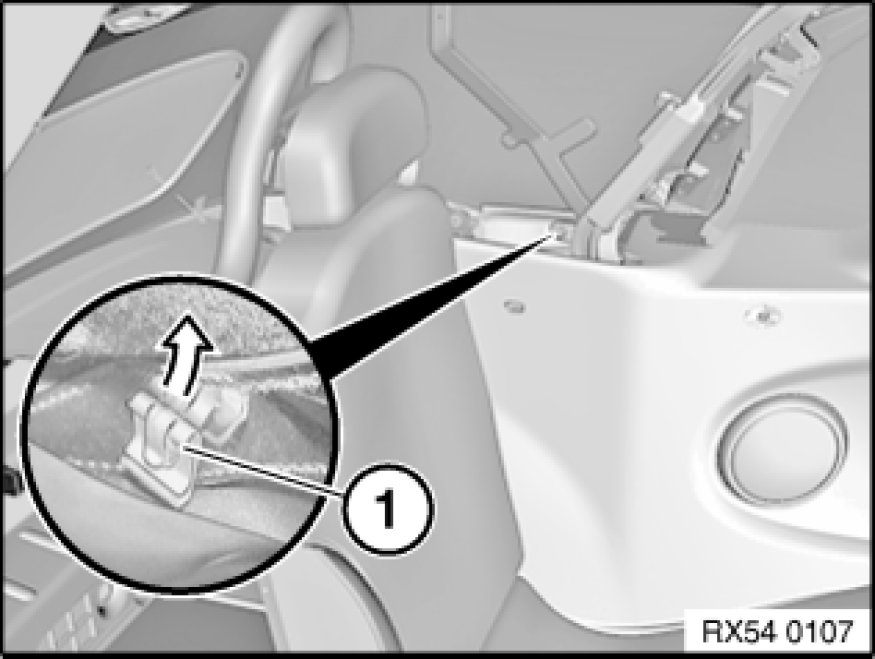 1

RX54 0107