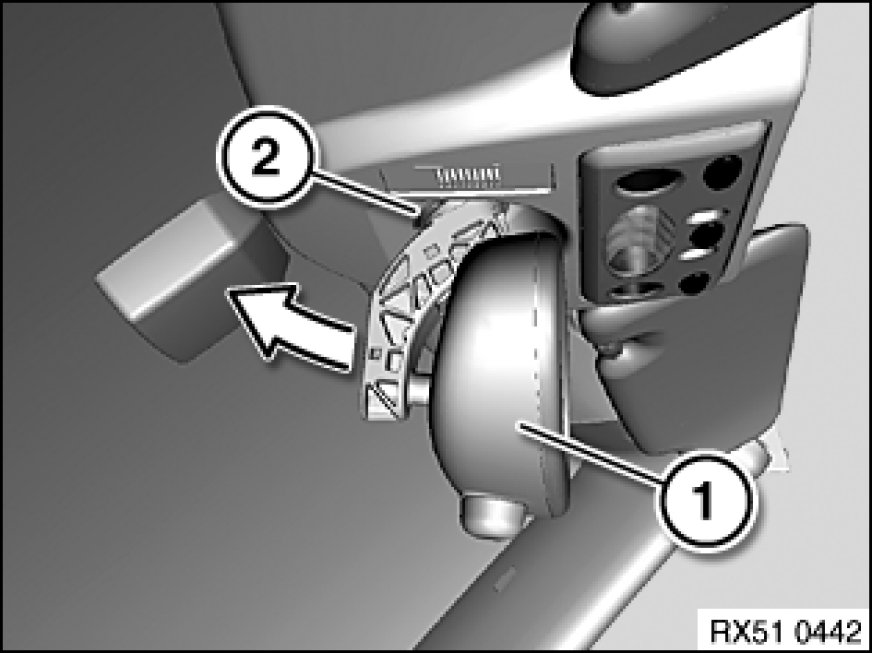 2
1
RX51 0442