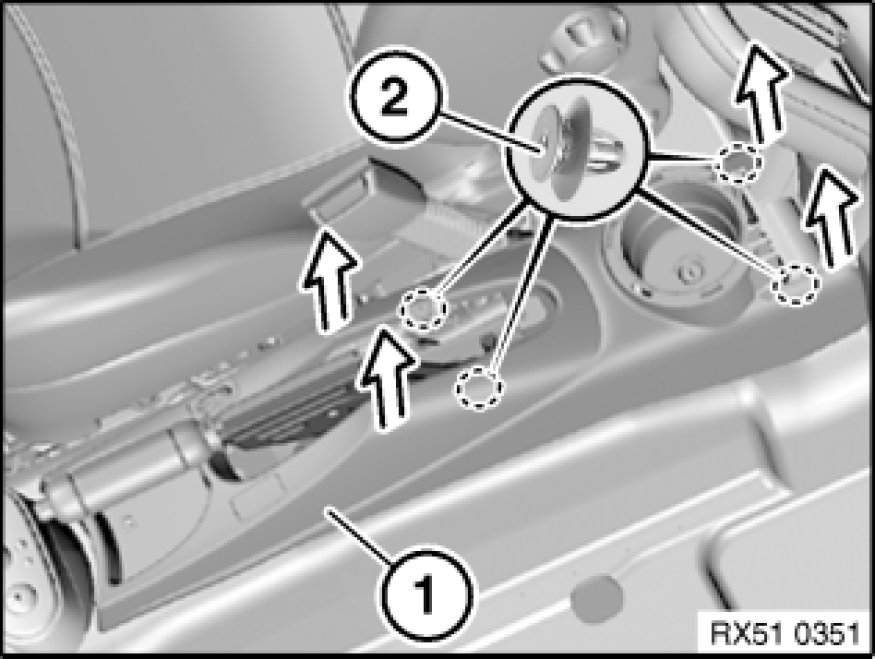 2

1

RX51 0351