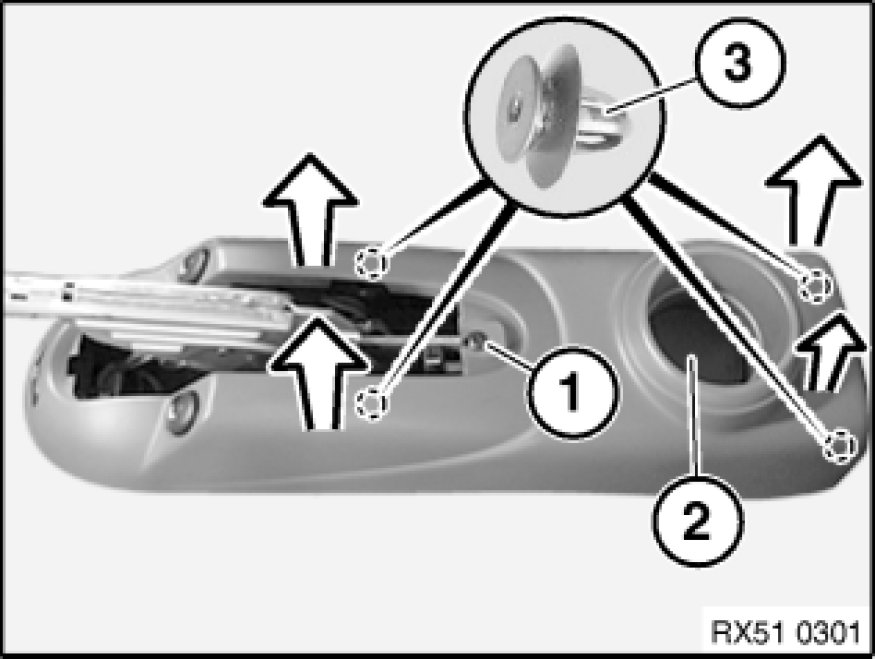 3
1
2
RX51 0301