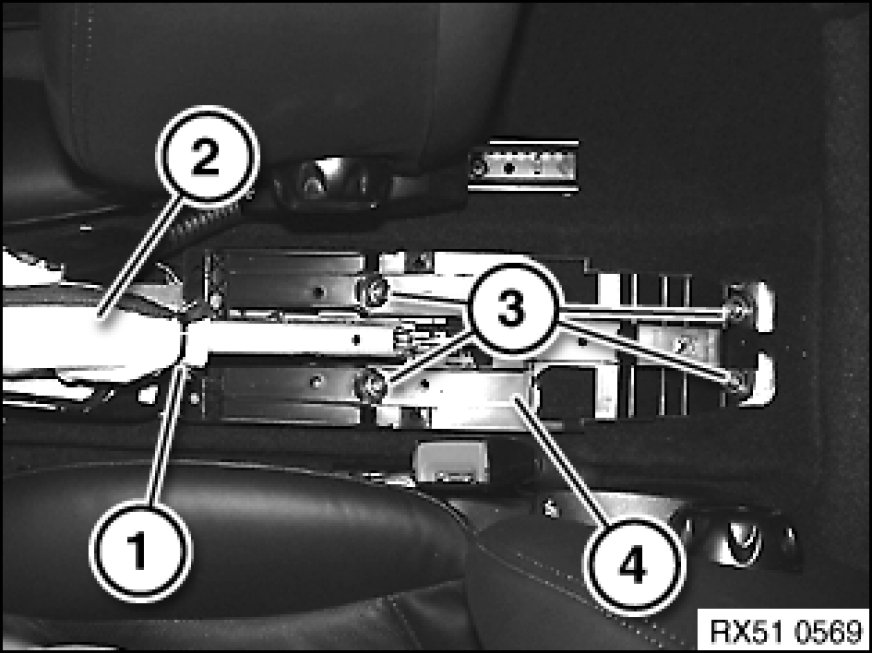 2
3
1
4
RX51 0569