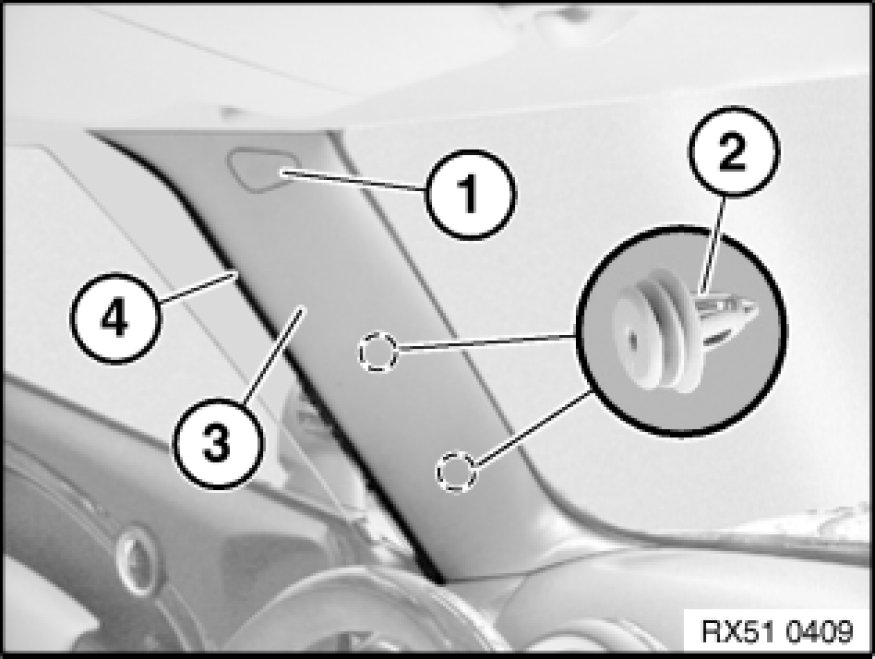 1
2
4
3
RX51 0409