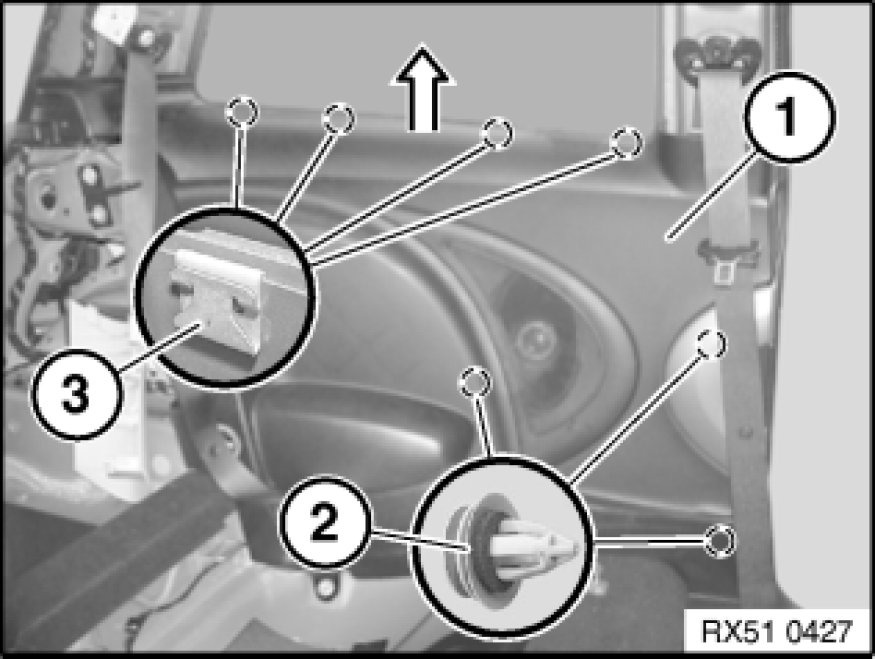 1
3
2
RX51 0427