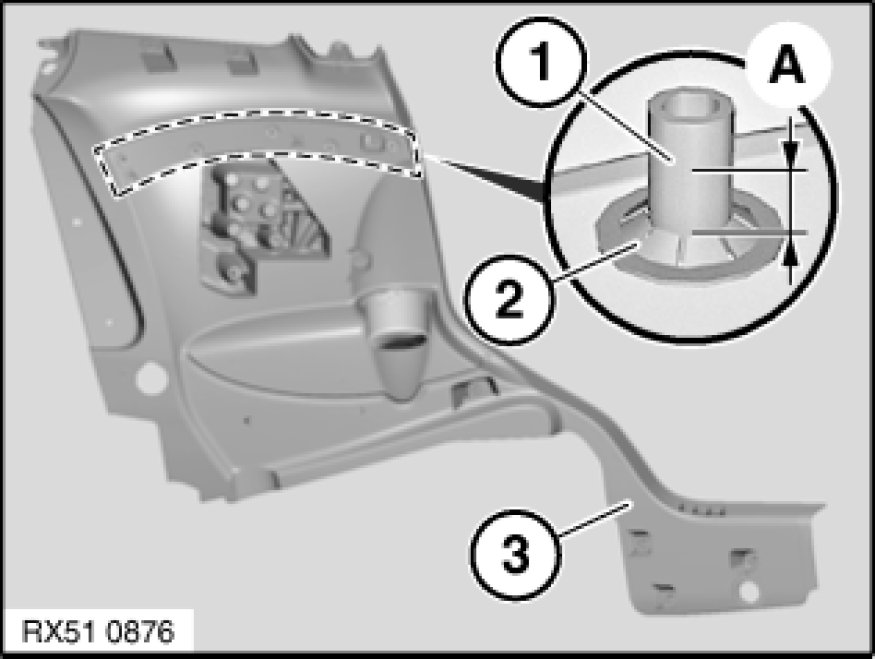 1
A
2
3
RX51 0876