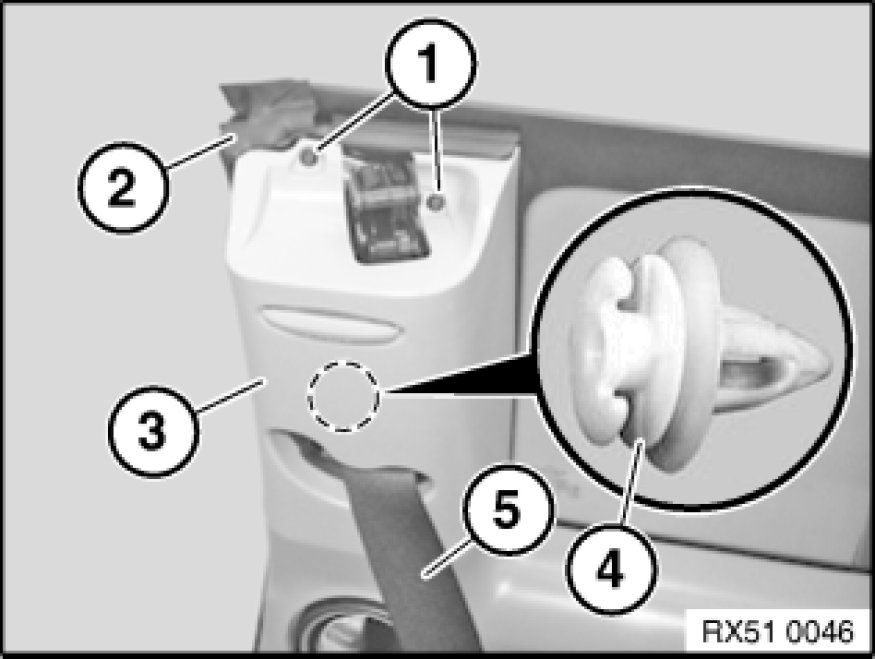 1
2
3
4
5
RX51 0046