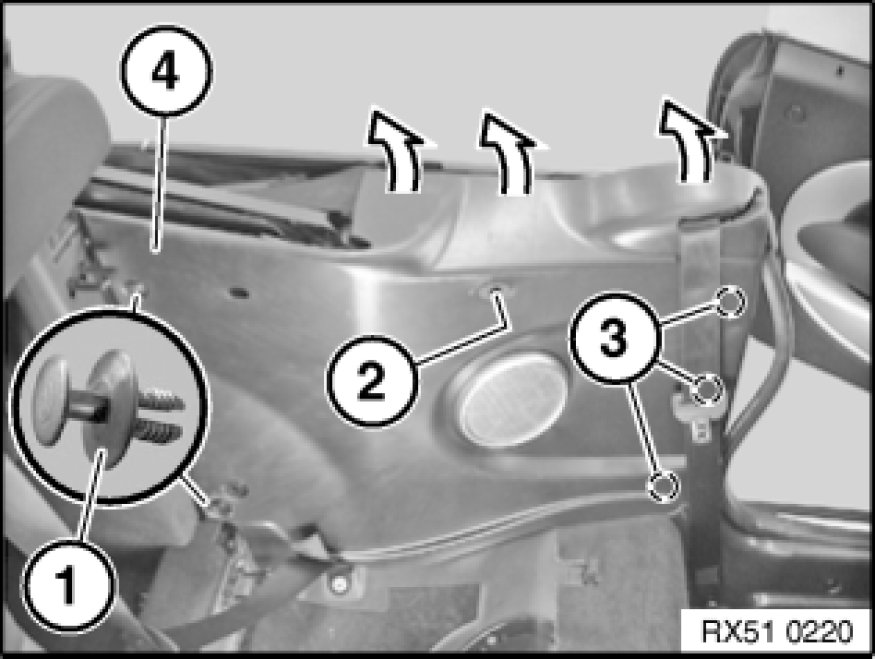 4
2
3
1
RX51 0220