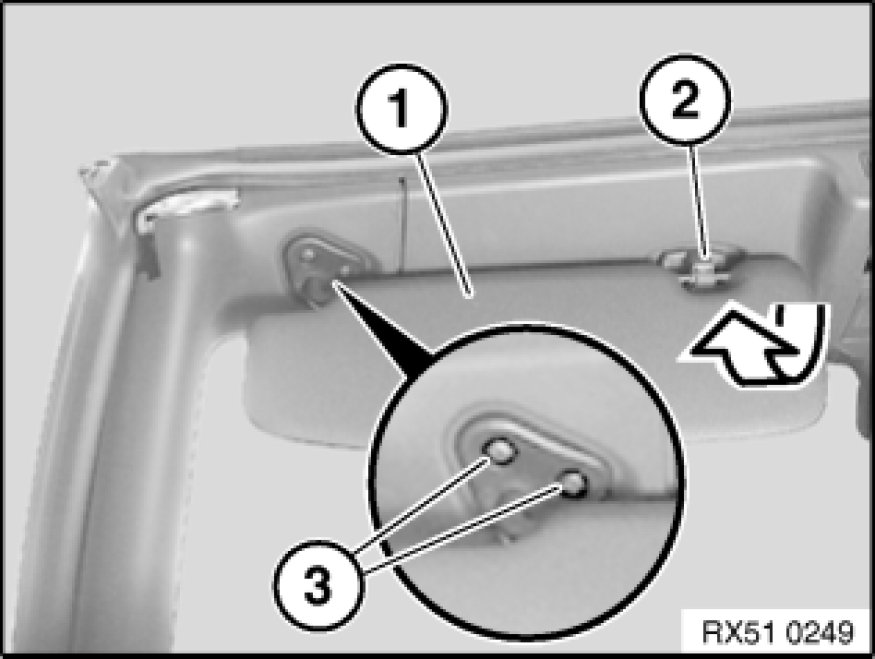 1
2
3
RX51 0249