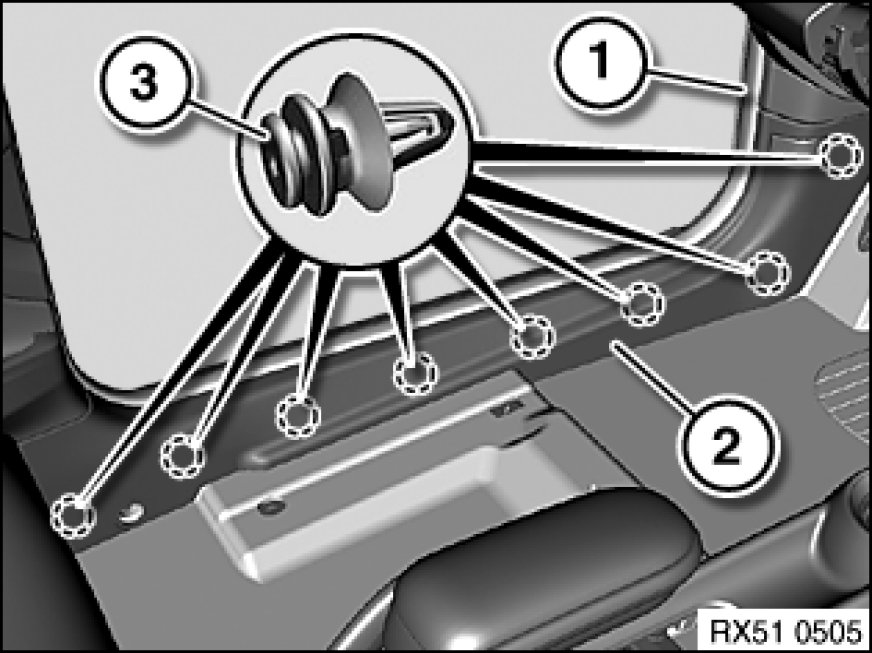 3
1
2
RX51 0505