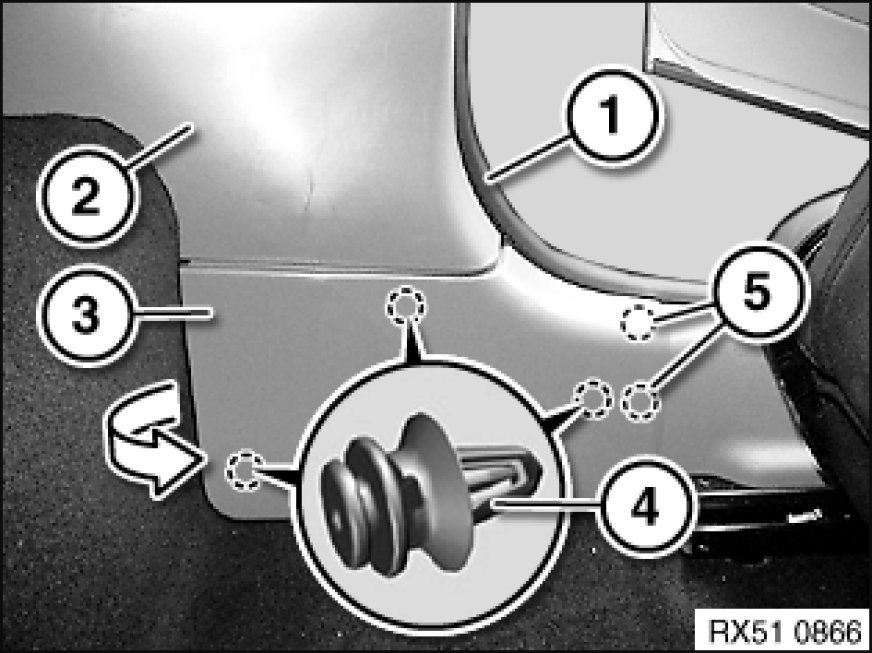 1
2
3
5
4
RX51 0866