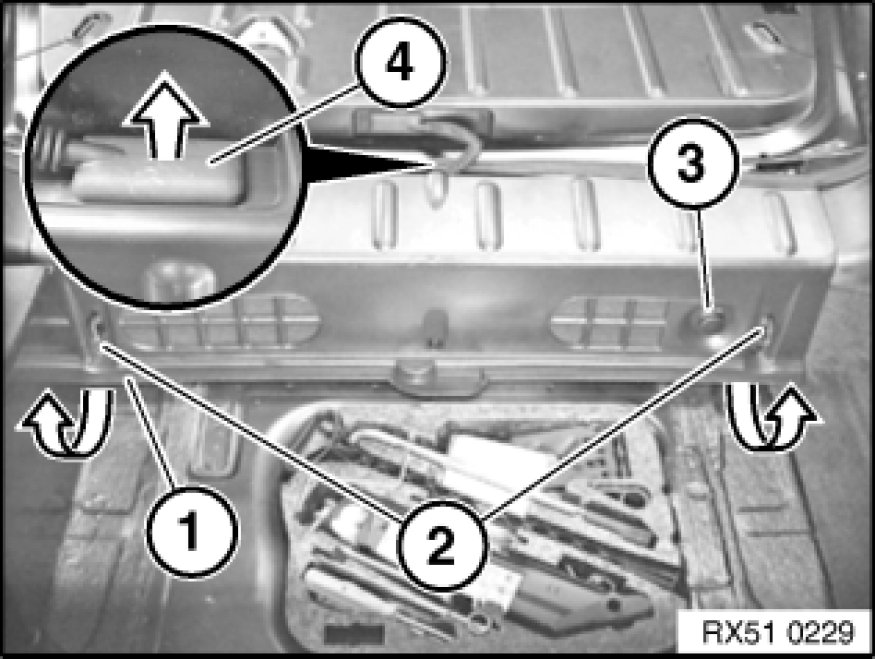 4
3
1
2
RX51 0229