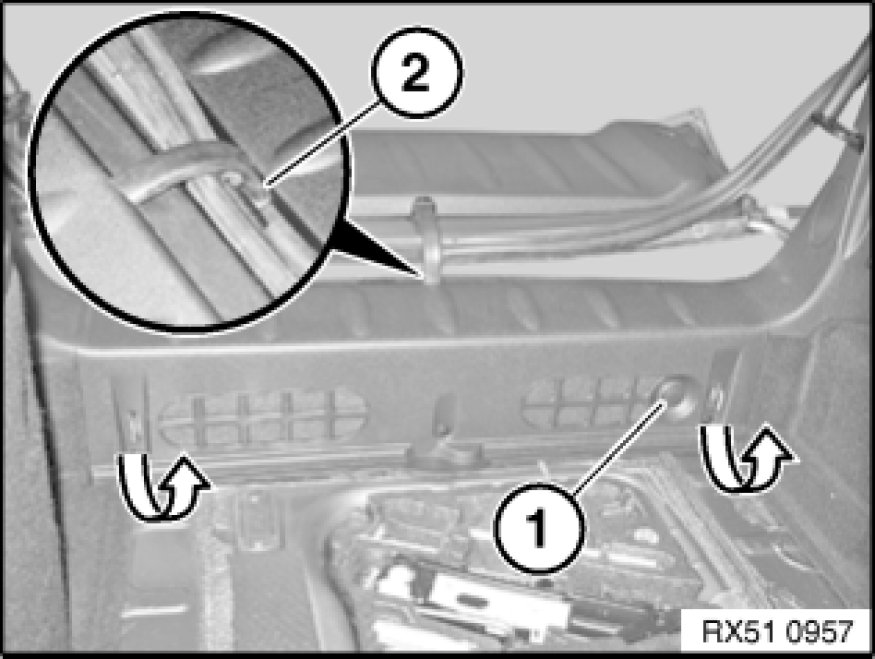 2

1

RX51 0957