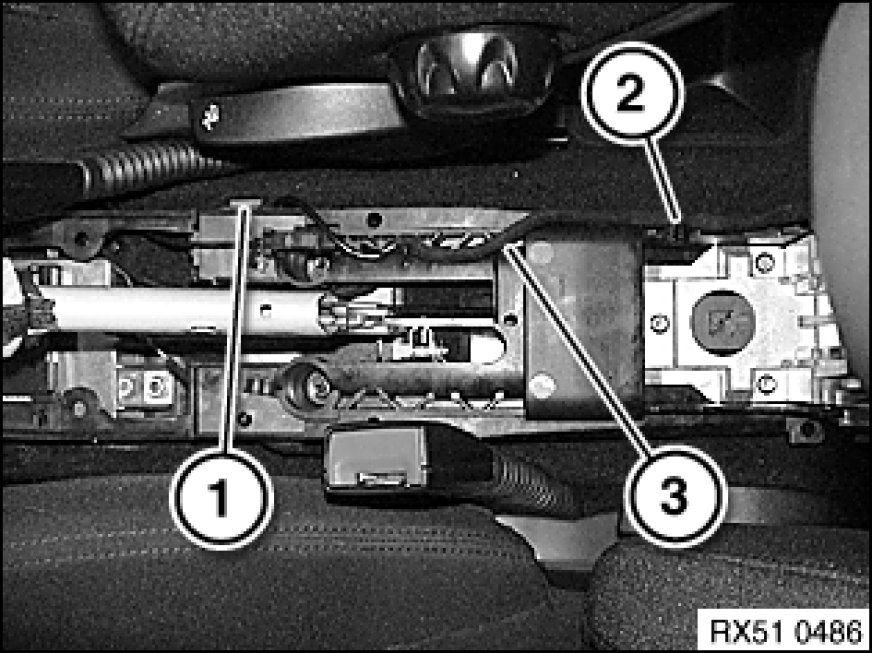 2

1

3

RX51 0486