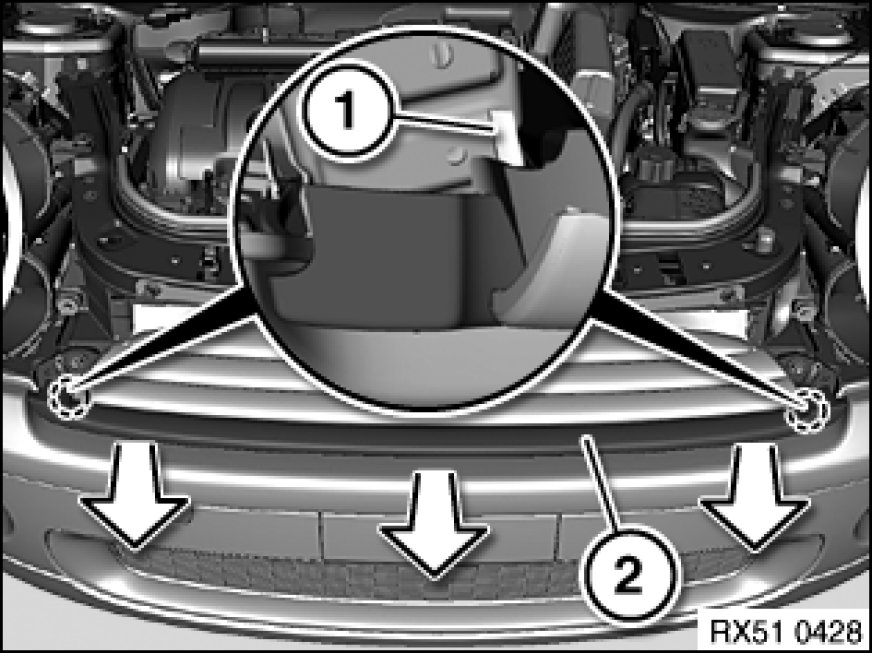 1
2
RX51 0428