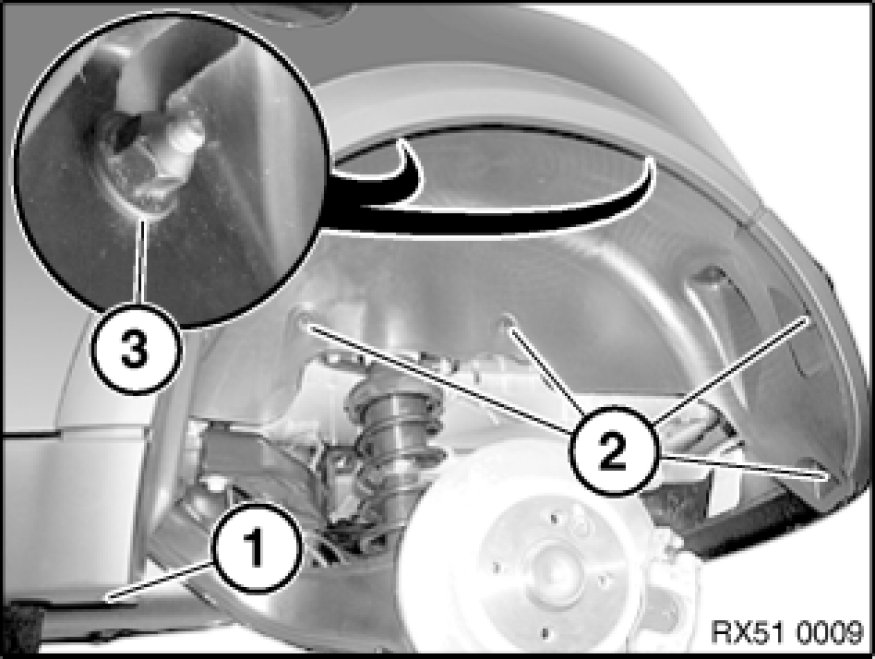 3
2
1
RX51 0009