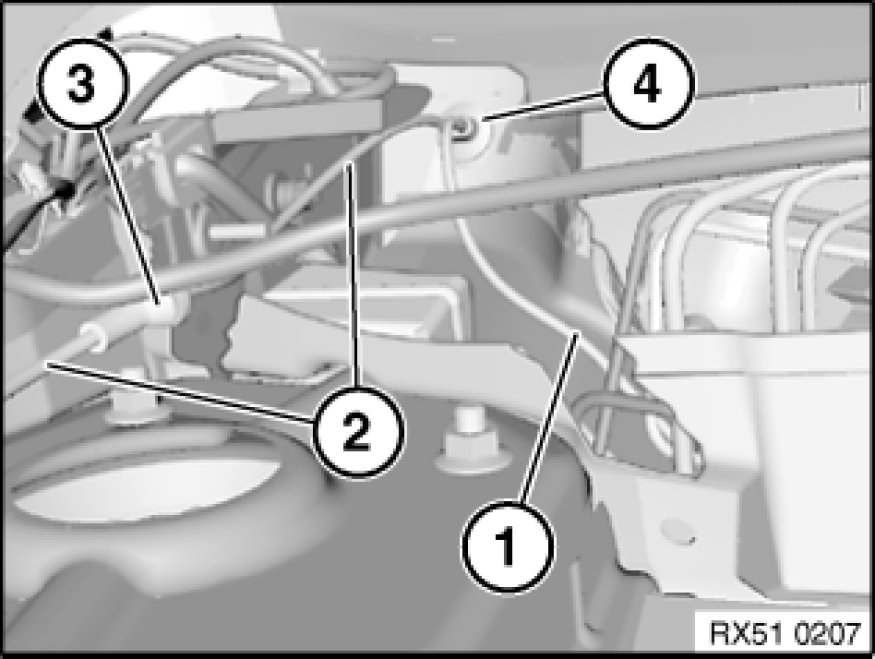 3
4
2
1
RX51 0207