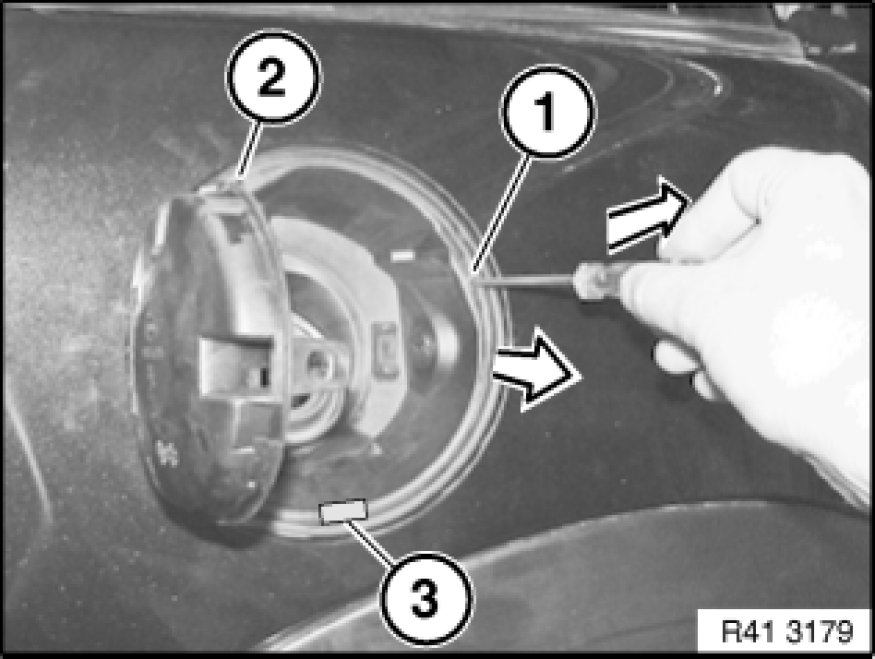 2
1
3
R41 3179