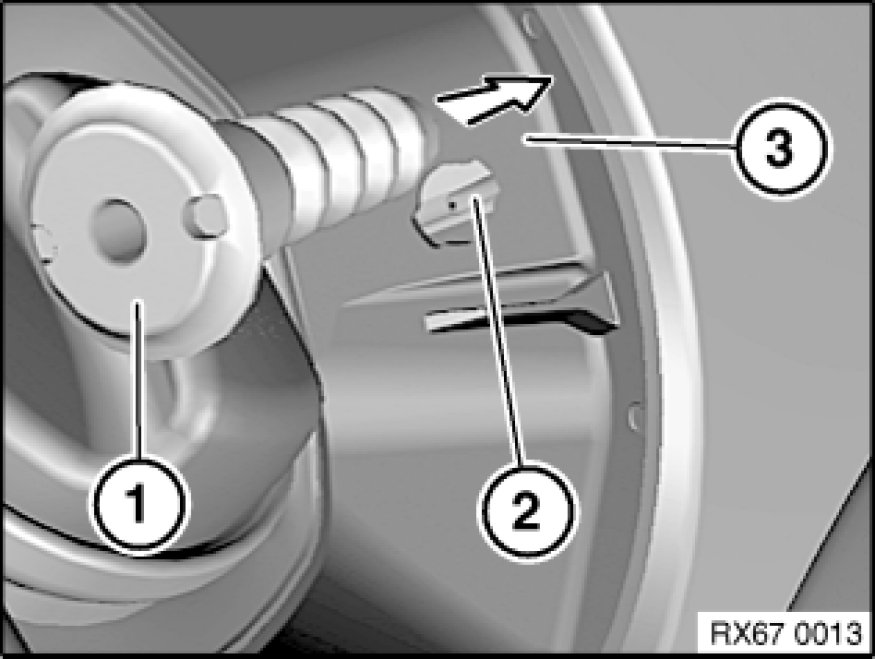 3

1

2

RX67 0013