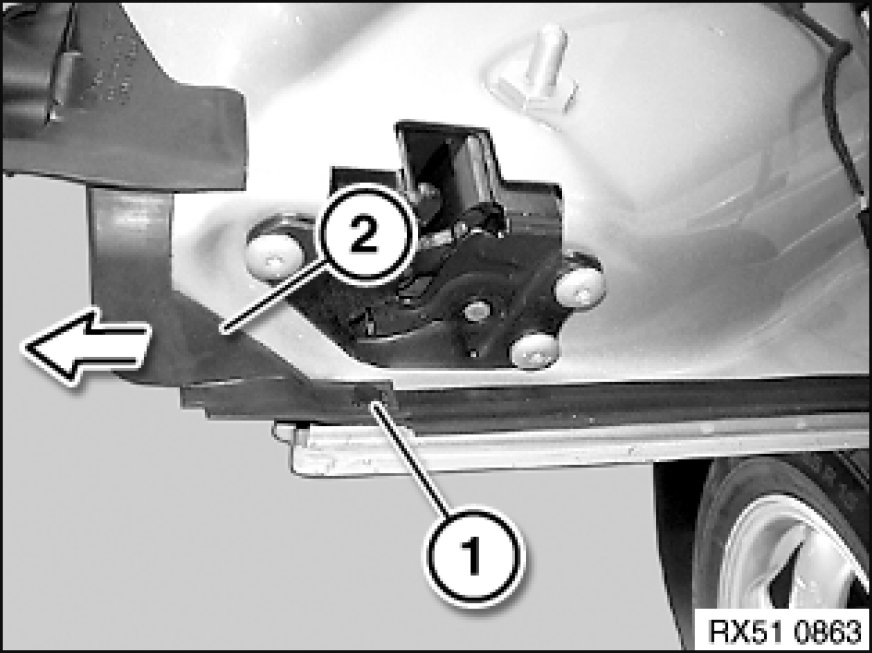 2

1

RX51 0863