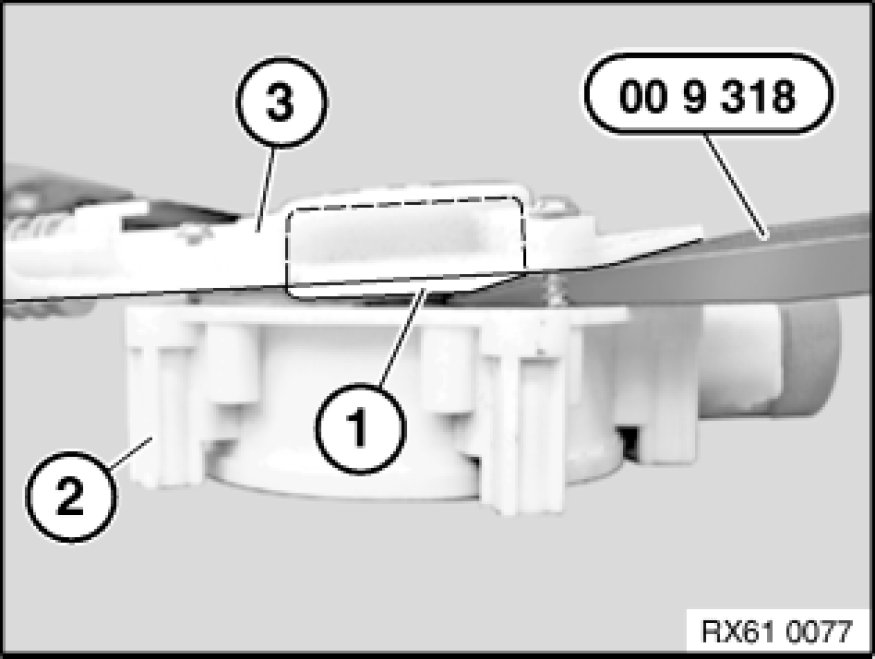 3
00 9 318
1
2
RX61 0077