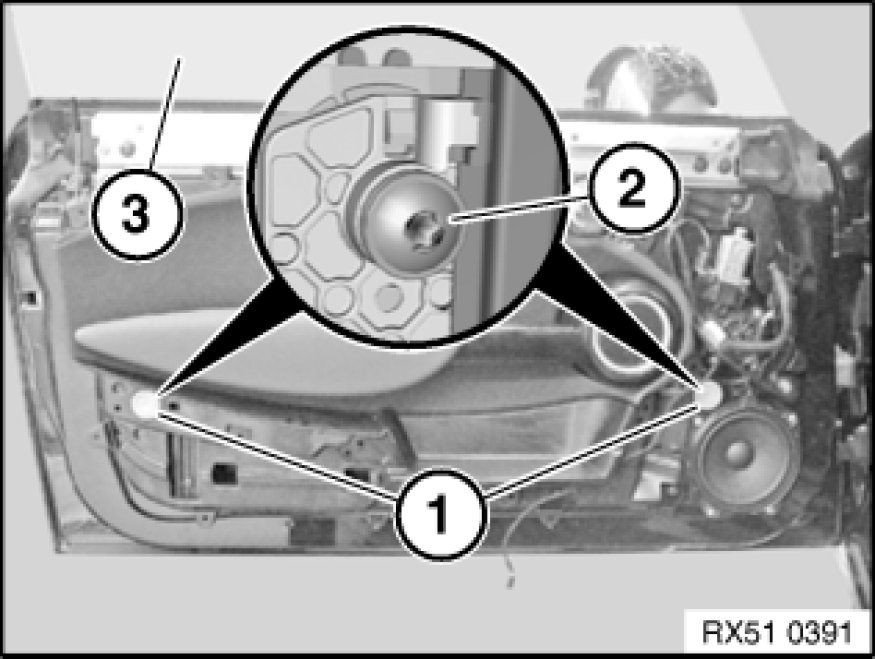 3
2
1
RX51 0391