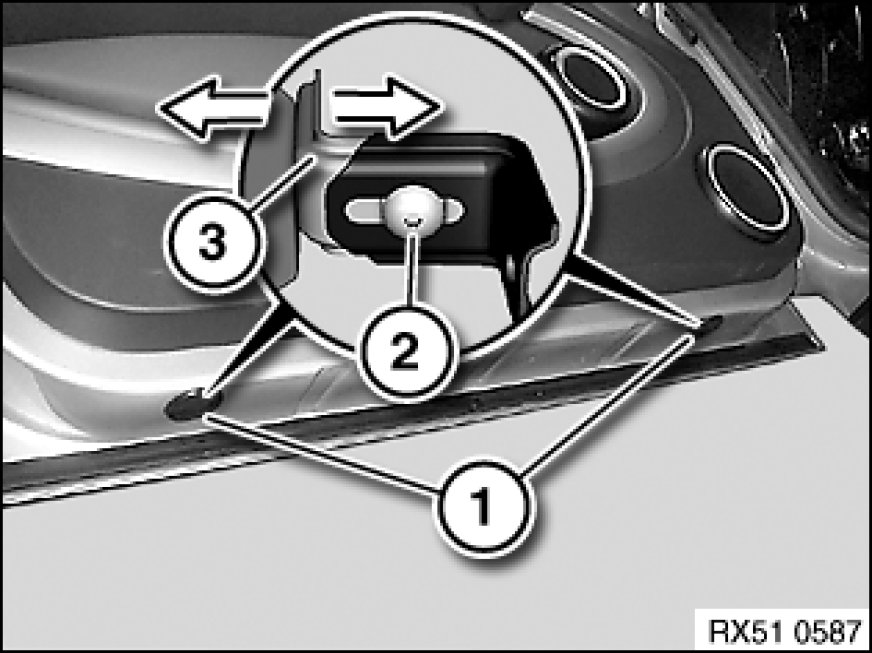 3
2
1
RX51 0587