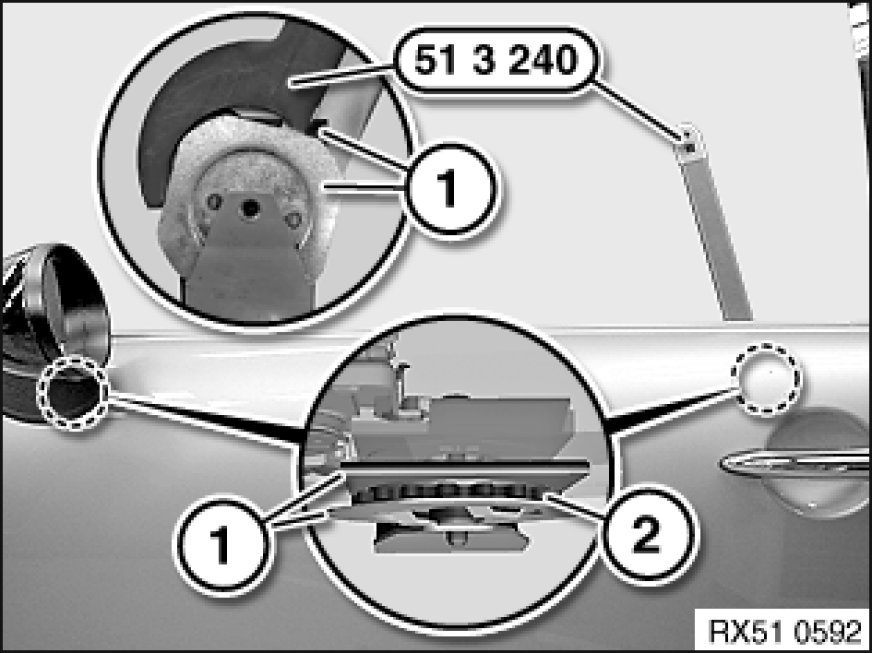 51 3 240

1

1

2

RX51 0592