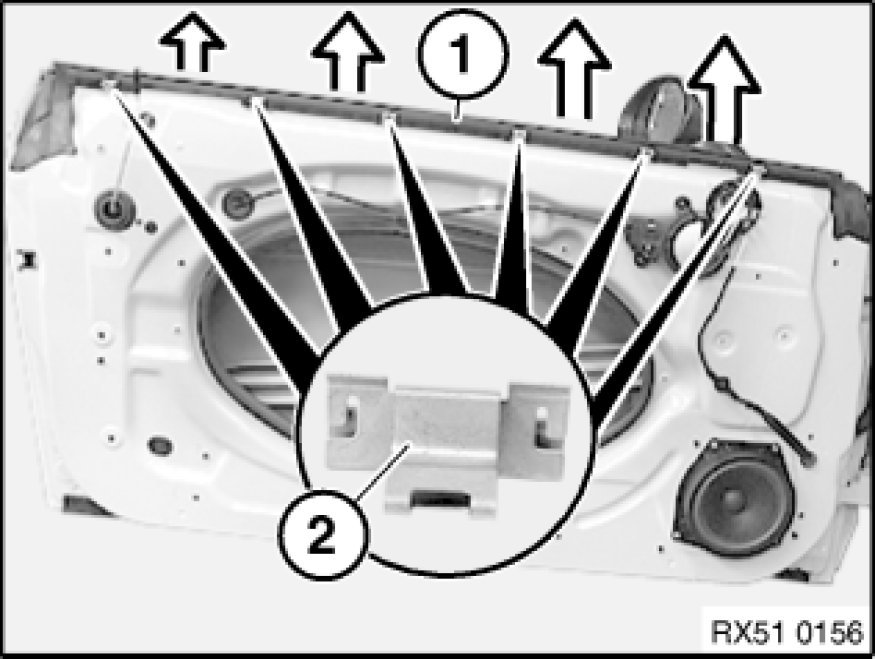 1
2
RX51 0156