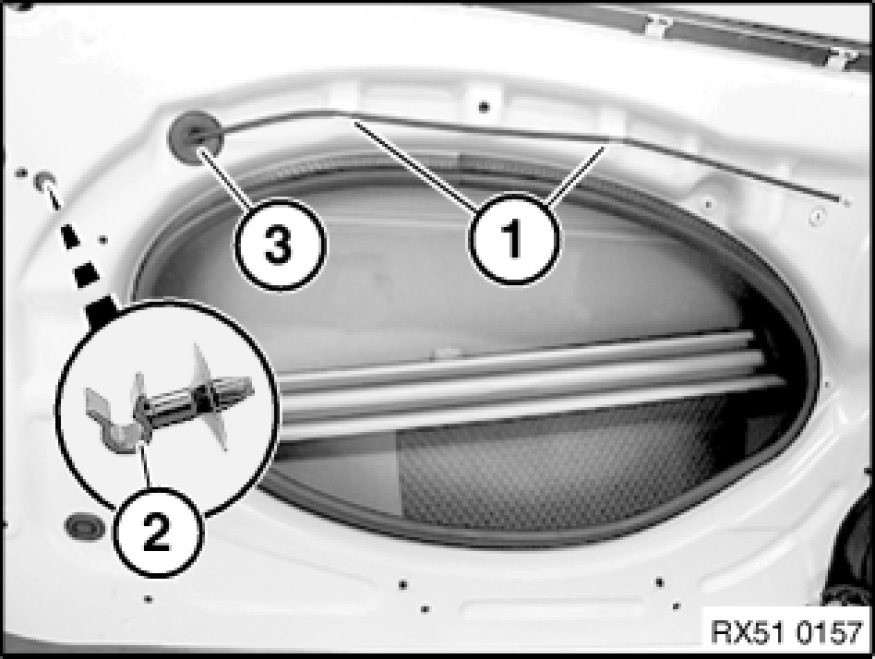 3
1
2
RX51 0157