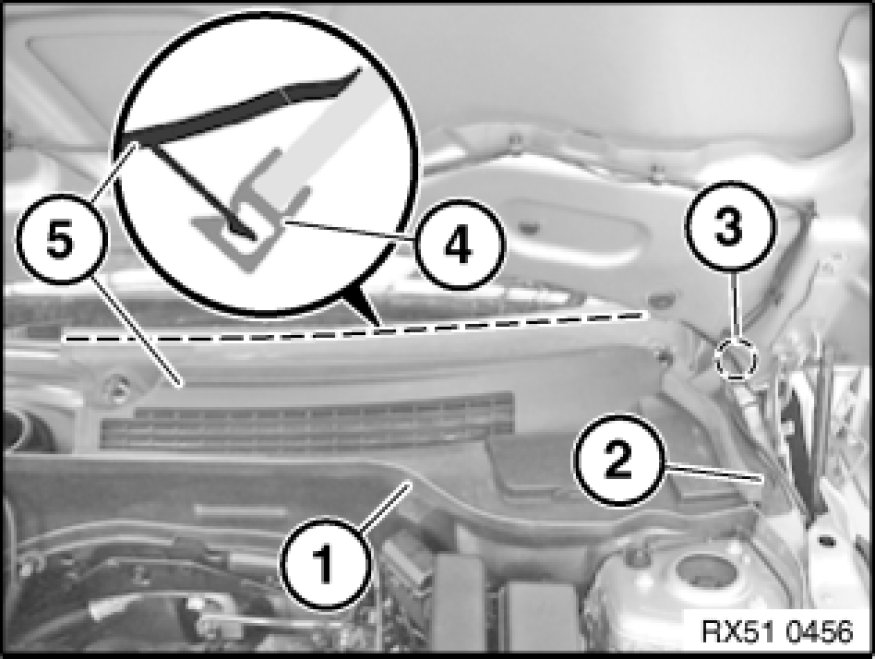 5
4
3
2
1
RX51 0456