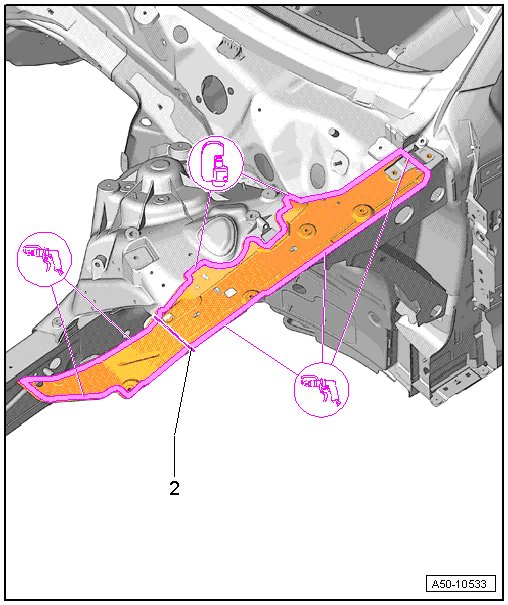 2

A50-10533