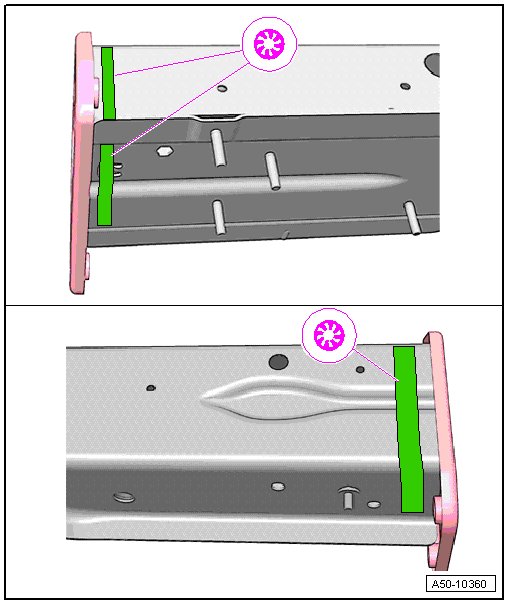 A50-10360