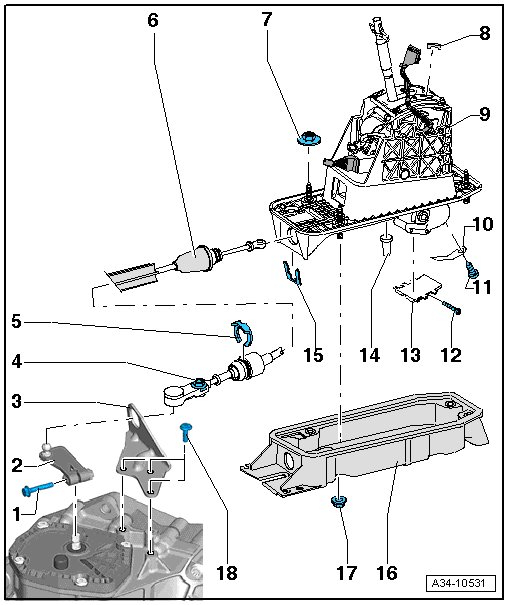 6
7
8
9
10
11
5
15
14
13
12
4
3
2
1
18
17
16
A34-10531