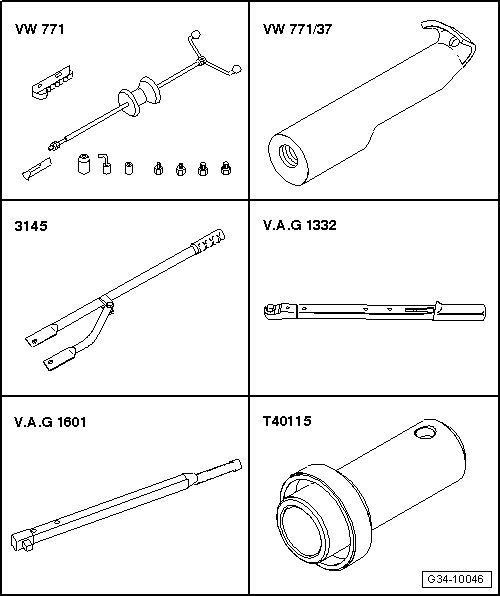 VW 771

VW 771/37

3145

V.A.G 1332

V.A.G 1601

T40115

G34-10046