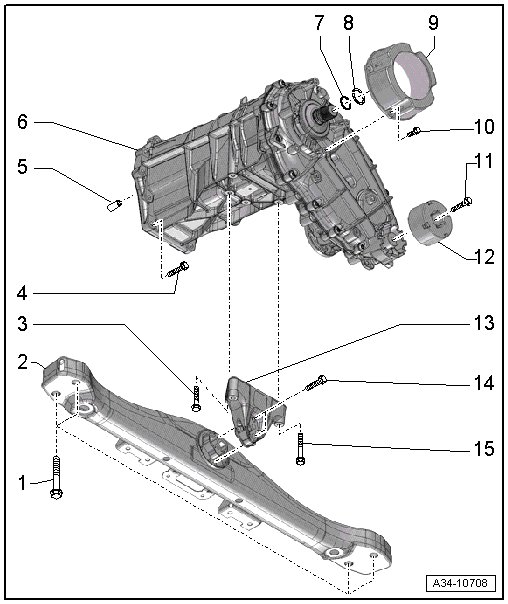 7
8
9
6
10
5
11
12
4
3
13
2
14
15
1
A34-10708