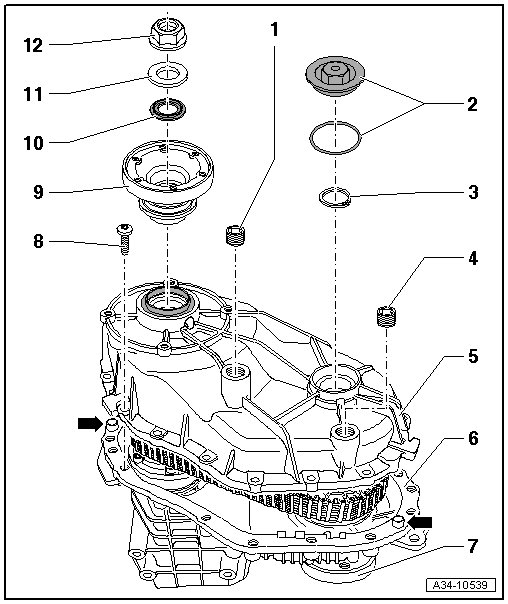 12
11
10
9
8
1
2
3
4
5
6
7
A34-10539