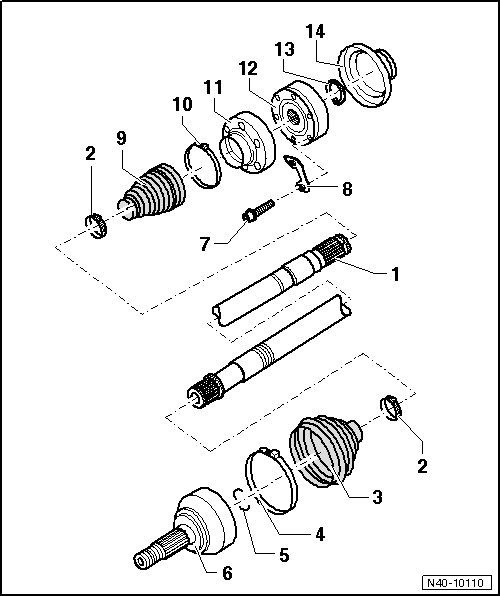 14
13
12
11
10
9
2
8
7
1
2
3
4
5
6
N40-10110