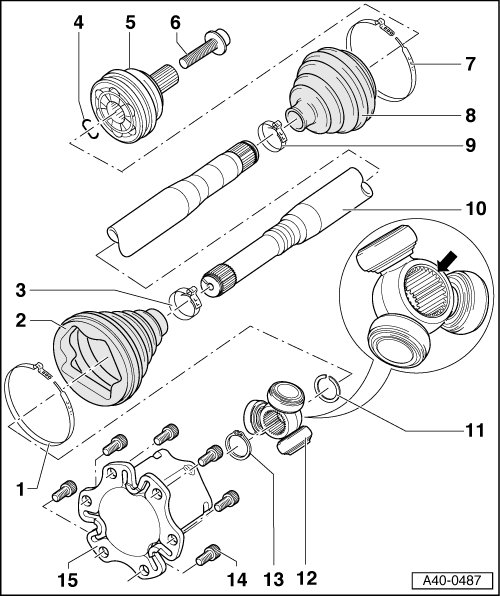 4
5
6
7
8
9
10
3
2
11
1
15
14
13
12
A40-0487