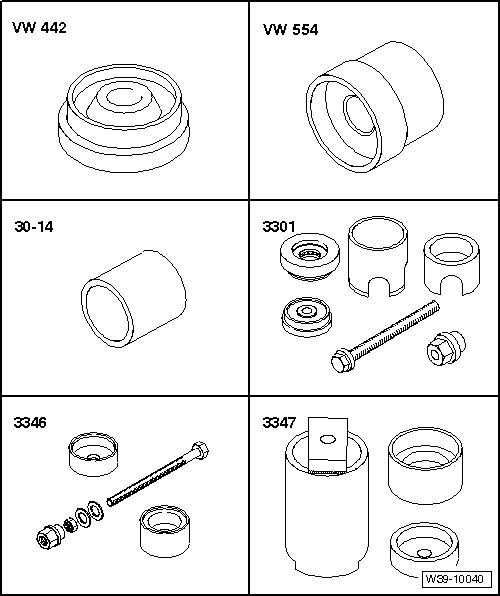 VW 442

VW 554

30-14

3301

3346

3347

W39-10040