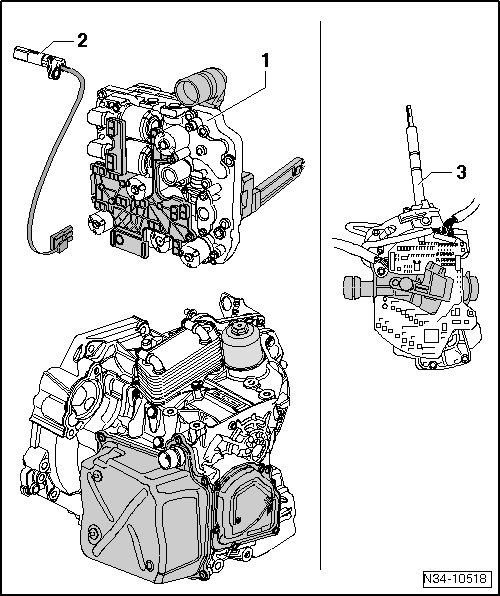 2
1
3
N34-10518