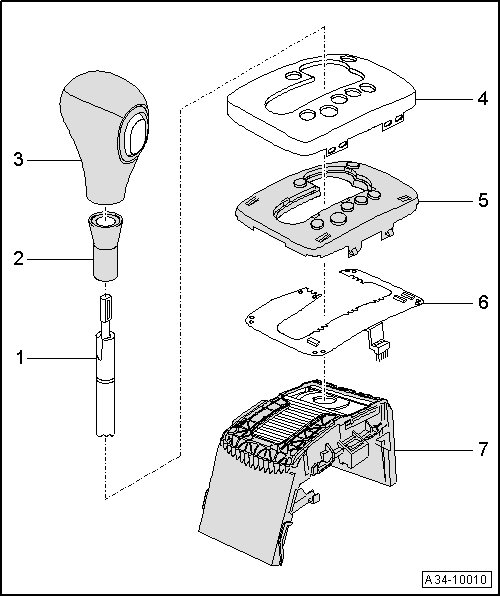 3
2
1
4
5
6
7
A34-10010