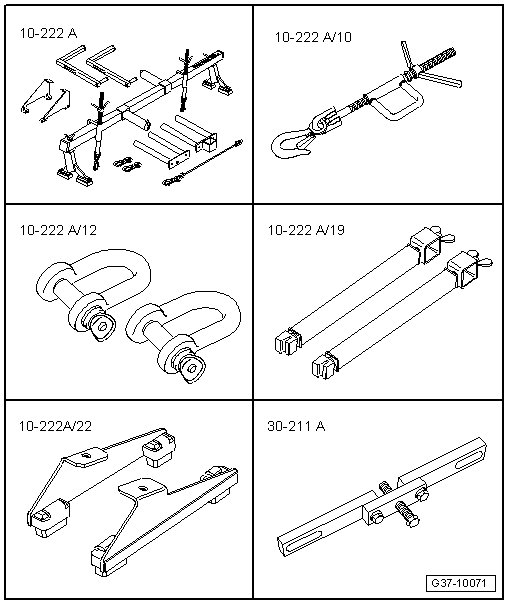 10-222 A

10-222 A/10

10-222 A/12

10-222 A/19

10-222A/22

30-211 A

G37-10071