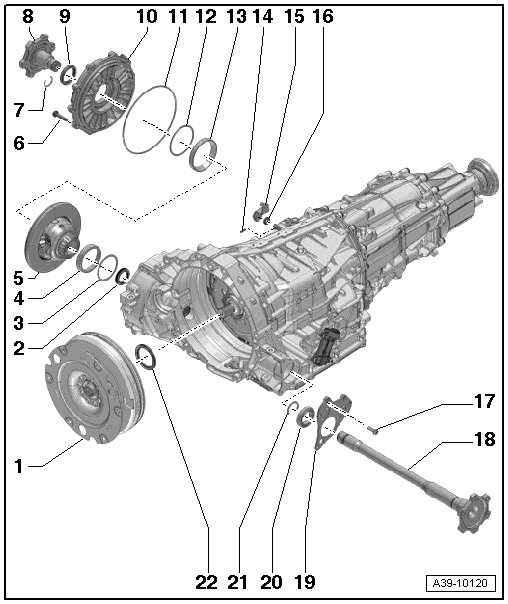 8 9 10 11 12 13 14 15 16

7

6

5

4

3

2

1

17

18

22 21 20 19

A39-10120