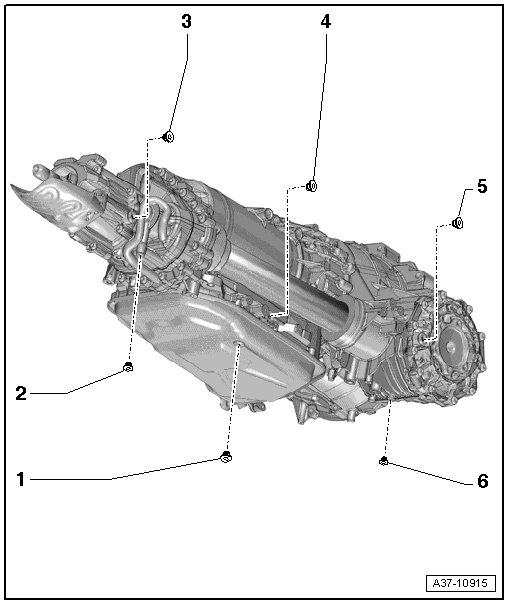 3
4
5
2
1
6
A37-10915