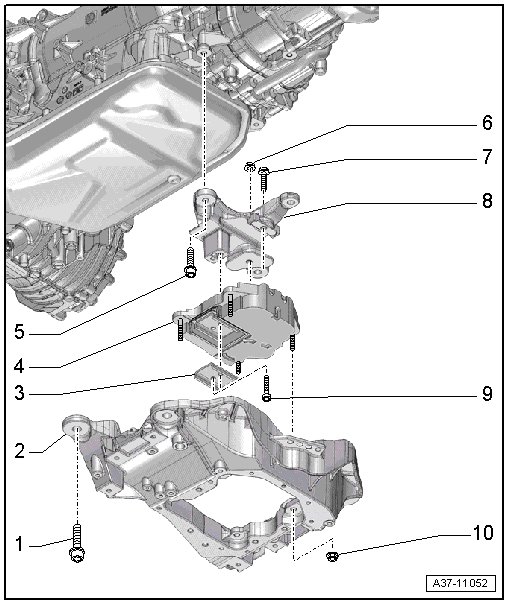 6
7
8
5
4
3
9
2
1
10
A37-11052