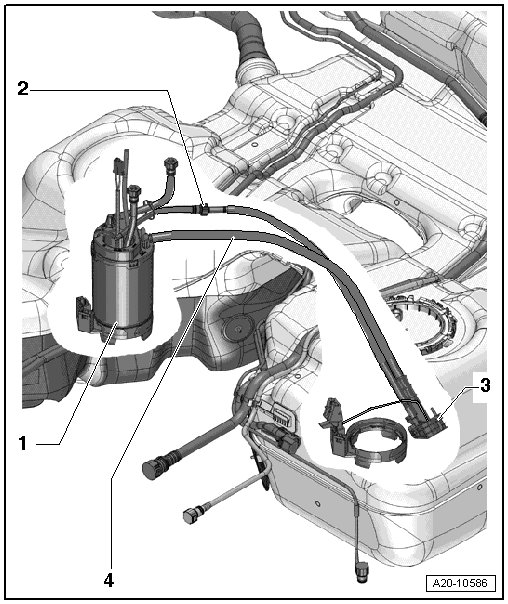 2
3
1
4
A20-10586