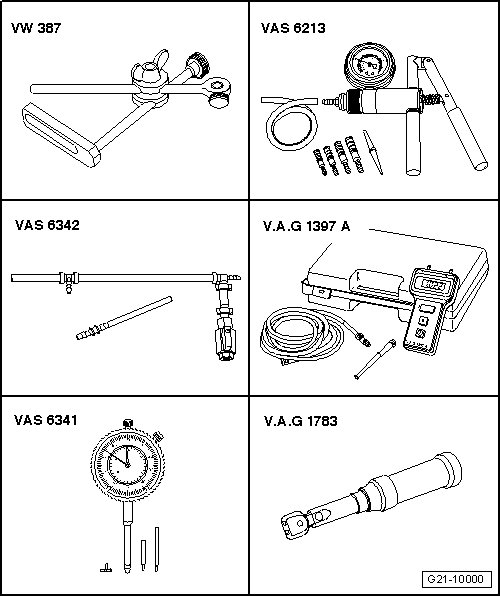 VW 387

VAS 6213

VAS 6342

V.A.G 1397 A

VAS 6341

V.A.G 1783

G21-10000