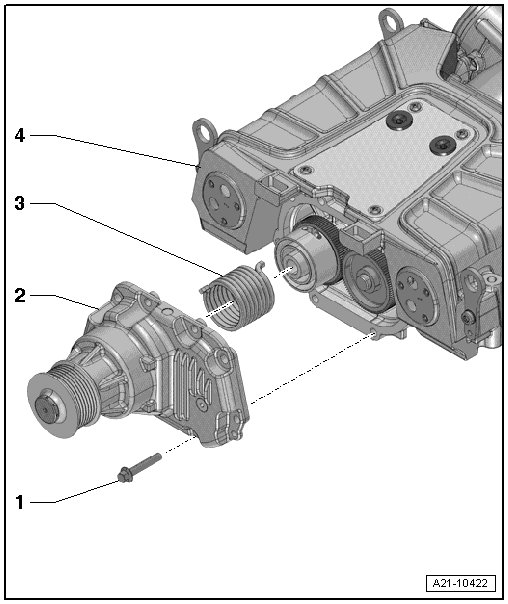 4

3

2

1

A21-10422