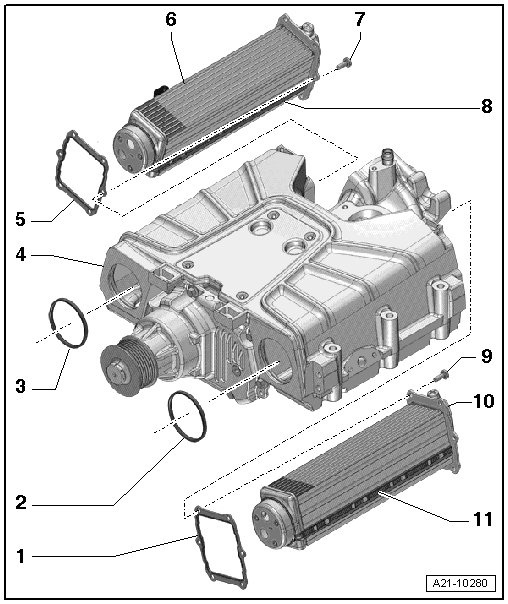 6
7
8
5
4
3
9
10
2
11
1
A21-10280