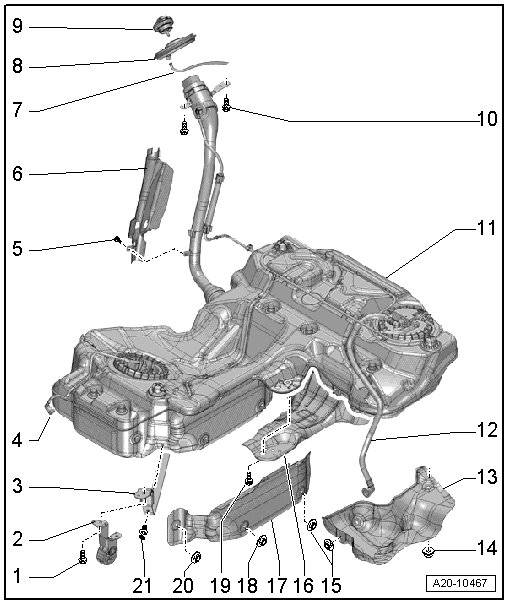 9
8
7
10
6
5
11
4
12
3
13
2
14
1
21
20
19
18
17
16
15
A20-10467