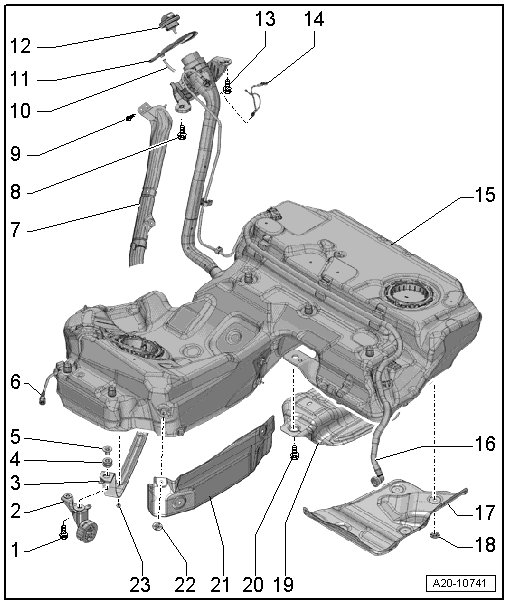 12
11
10
9
8
7
13
14
15
6
5
4
3
2
1
16
17
18
23
22
21
20
19
A20-10741